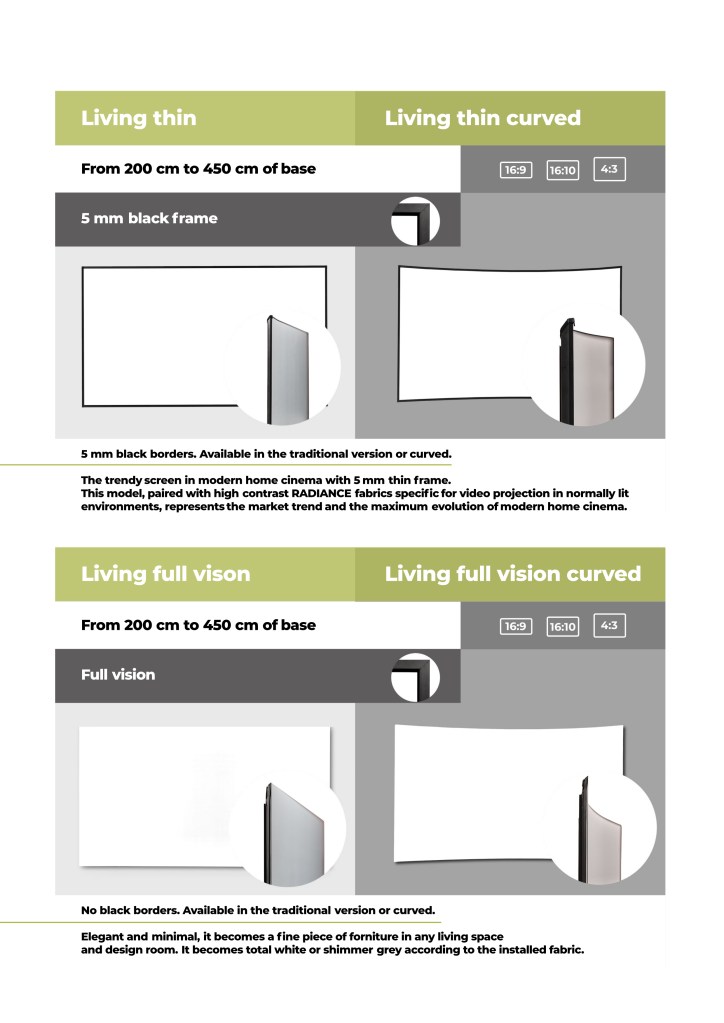 Living thin

Living thin curved

From 200 cm to 450 cm of base

16:9 16:10 4:3

5 mm black frame

5 mm black borders. Available in the traditional version or curved.

The trendy screen in modern home cinema with 5 mm thin frame.
This model, paired with high contrast RADIANCE fabrics specific for video projection in normally lit environments, represents the market trend and the maximum evolution of modern home cinema.

Living full vison

Living full vision curved

From 200 cm to 450 cm of base

16:9 16:10 4:3

Full vision

No black borders. Available in the traditional version or curved.

Elegant and minimal, it becomes a fine piece of forniture in any living space and design room. It becomes total white or shimmer grey according to the installed fabric.